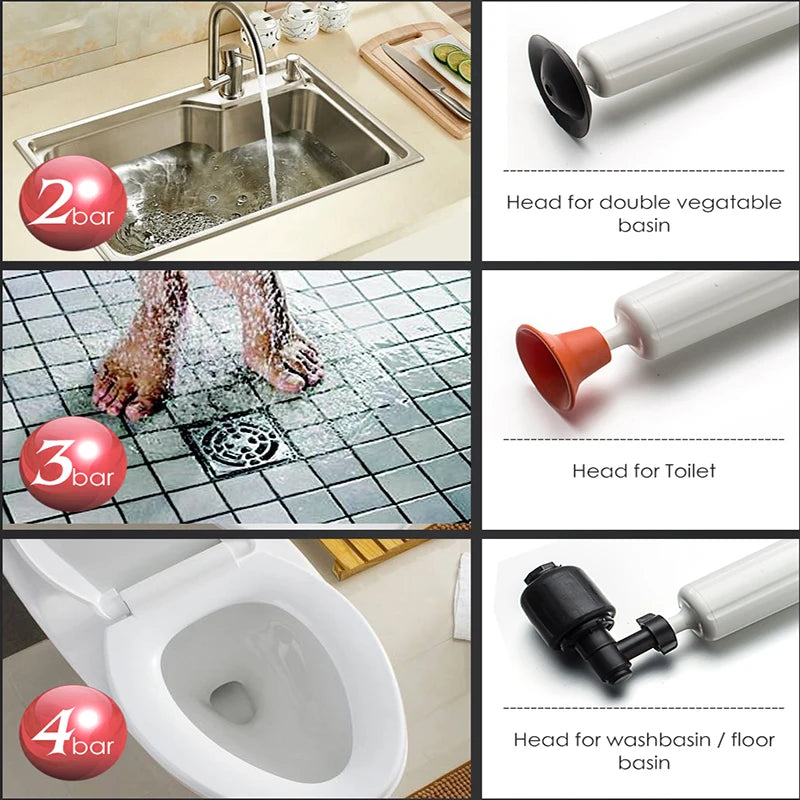 2bar

Head for double vegatable basin

3bar

Head for Toilet

4bar

Head for washbasin / floor basin