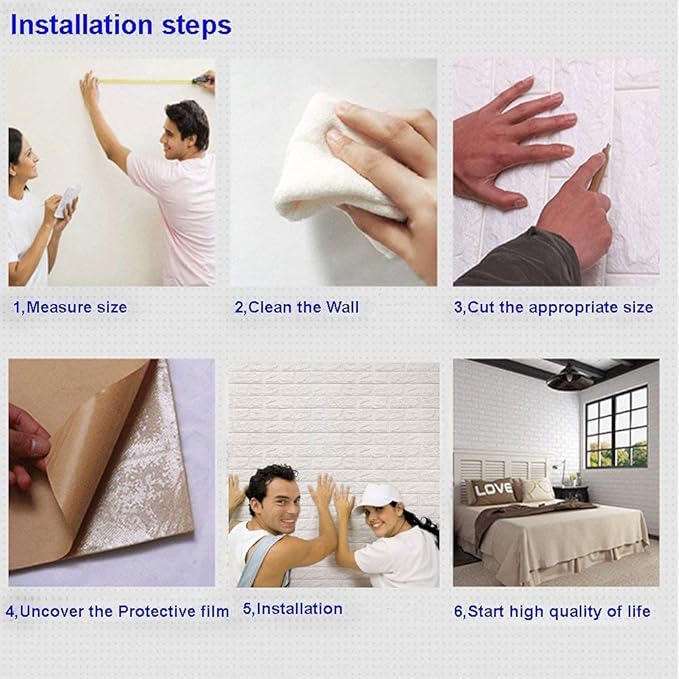 Installation steps

1,Measure size

2,Clean the Wall

3,Cut the appropriate size

4,Uncover the Protective film

5,Installation

LOVE

6,Start high quality of life