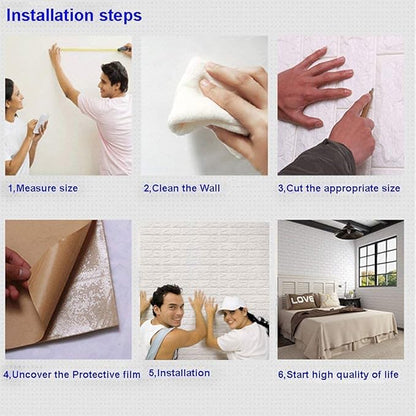 Installation steps

1,Measure size

2,Clean the Wall

3,Cut the appropriate size

4,Uncover the Protective film

5,Installation

LOVE

6,Start high quality of life