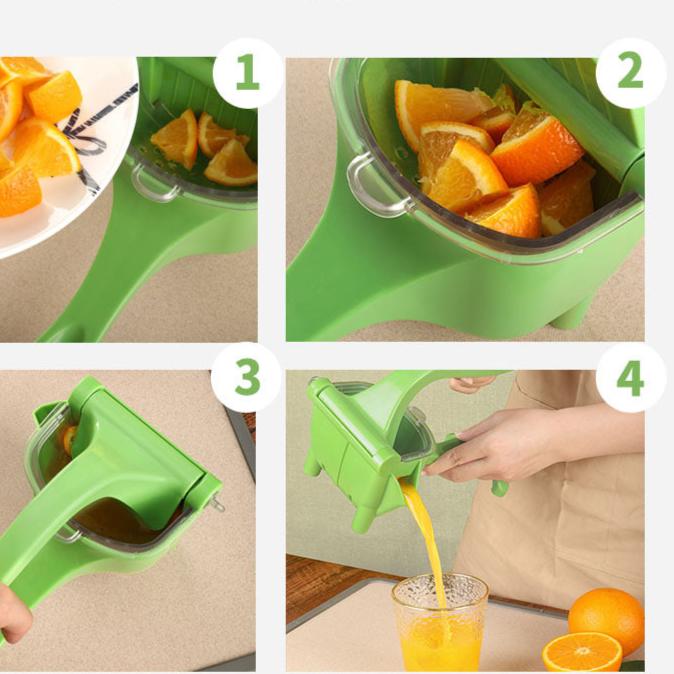 1

2

3

4